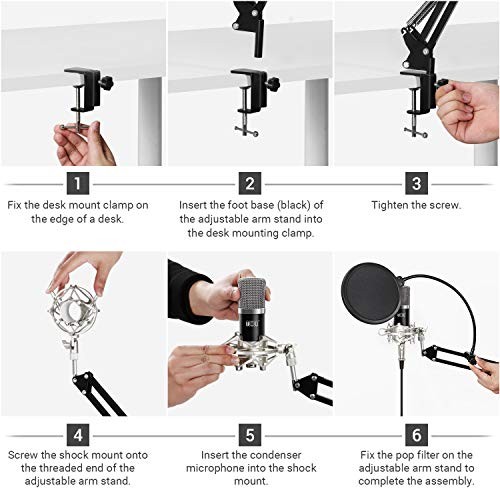 1
Fix the desk mount clamp on the edge of a desk.

2
Insert the foot base (black) of the adjustable arm stand into the desk mounting clamp.

3
Tighten the screw.

4
Screw the shock mount onto the threaded end of the adjustable arm stand.

5
Insert the condenser microphone into the shock mount.

6
Fix the pop filter on the adjustable arm stand to complete the assembly.