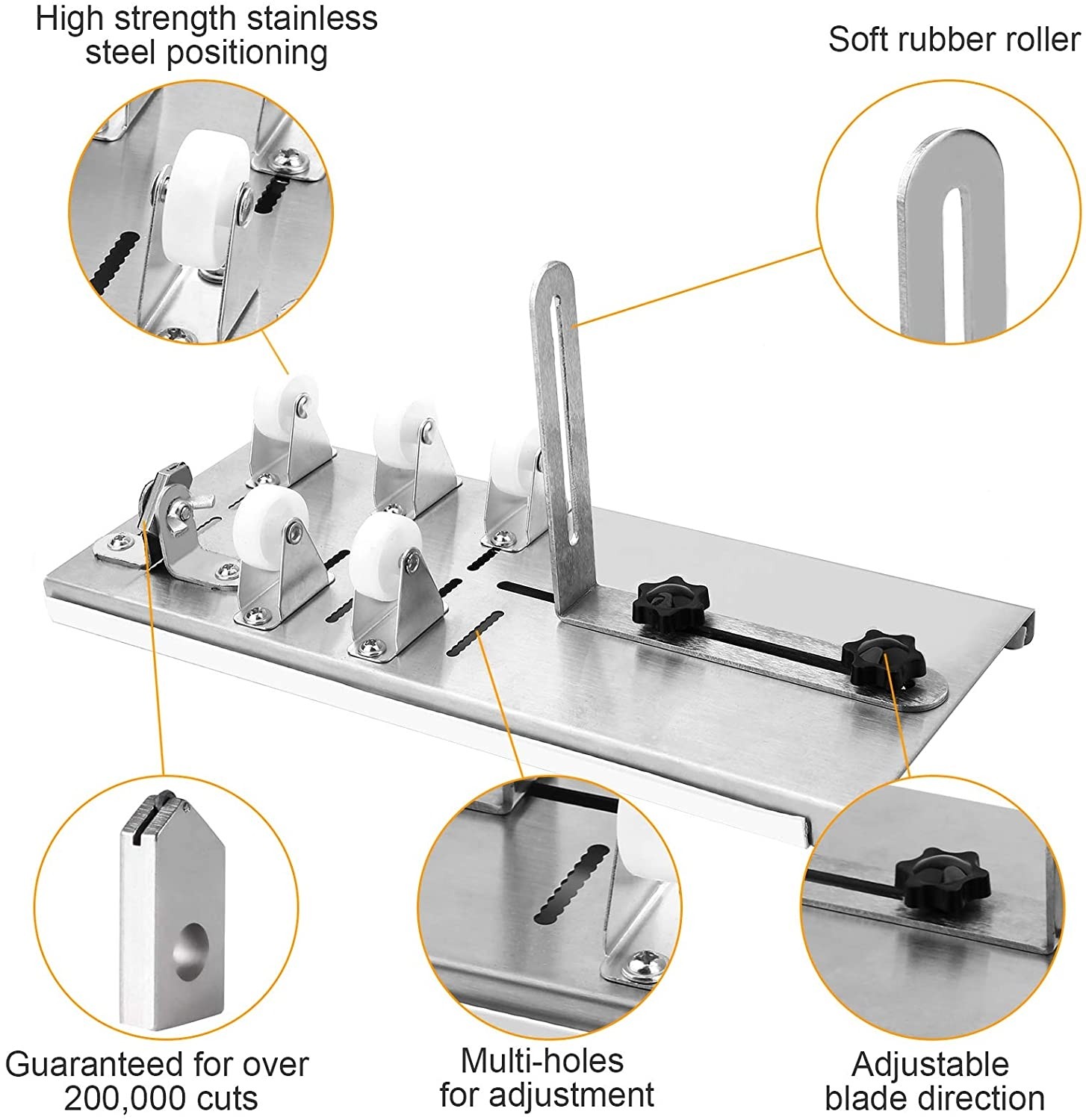 High strength stainless steel positioning

Soft rubber roller

Guaranteed for over 200,000 cuts

Multi-holes for adjustment

Adjustable blade direction