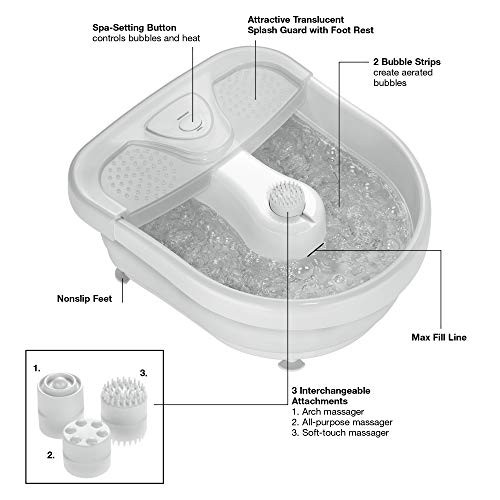 Spa-Setting Button
controls bubbles and heat

Attractive Translucent
Splash Guard with Foot Rest

2 Bubble Strips
create aerated bubbles

Nonslip Feet

Max Fill Line

1.

3.

2.

3 Interchangeable Attachments
1. Arch massager
2. All-purpose massager
3. Soft-touch massager