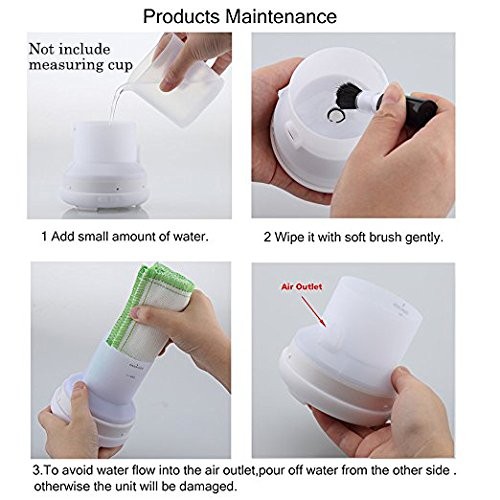 Products Maintenance

Not include measuring cup

1 Add small amount of water.

2 Wipe it with soft brush gently.

Air Outlet

3.To avoid water flow into the air outlet,pour off water from the other side . otherwise the unit will be damaged.