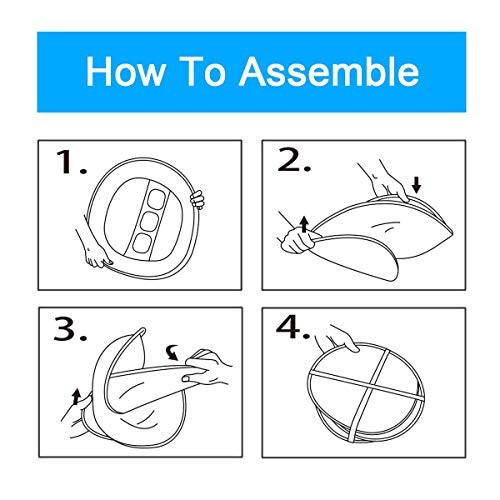 How To Assemble

1.

2.

3.

4.